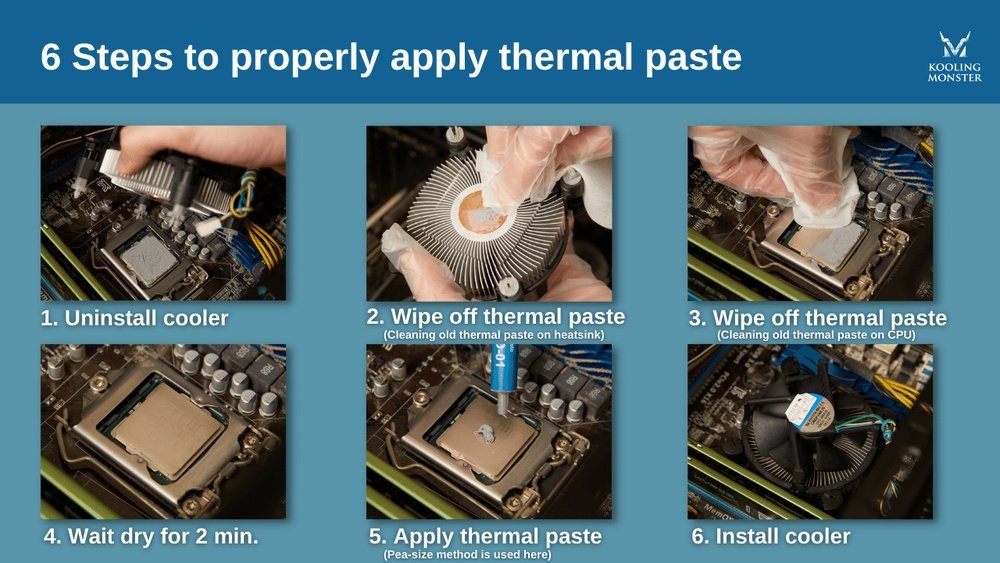 6 Steps to properly apply thermal paste

KOOLING MONSTER

1. Uninstall cooler

2. Wipe off thermal paste
(Cleaning old thermal paste on heatsink)

3. Wipe off thermal paste
(Cleaning old thermal paste on CPU)

4. Wait dry for 2 min.

5. Apply thermal paste
(Pea-size method is used here)

6. Install cooler